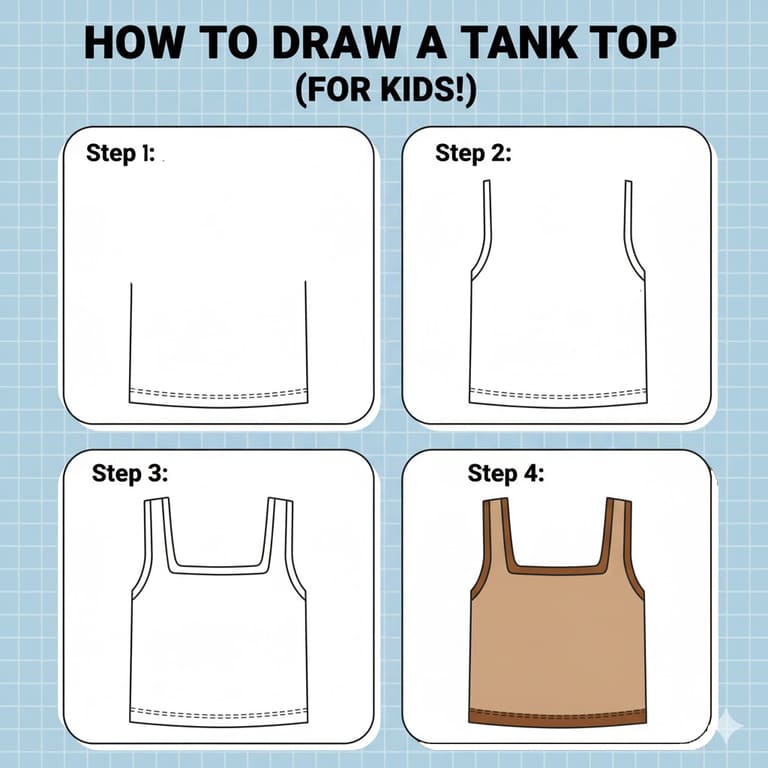 HOW TO DRAW A TANK TOP
(FOR KIDS!)

Step 1:

Step 2:

Step 3:

Step 4: