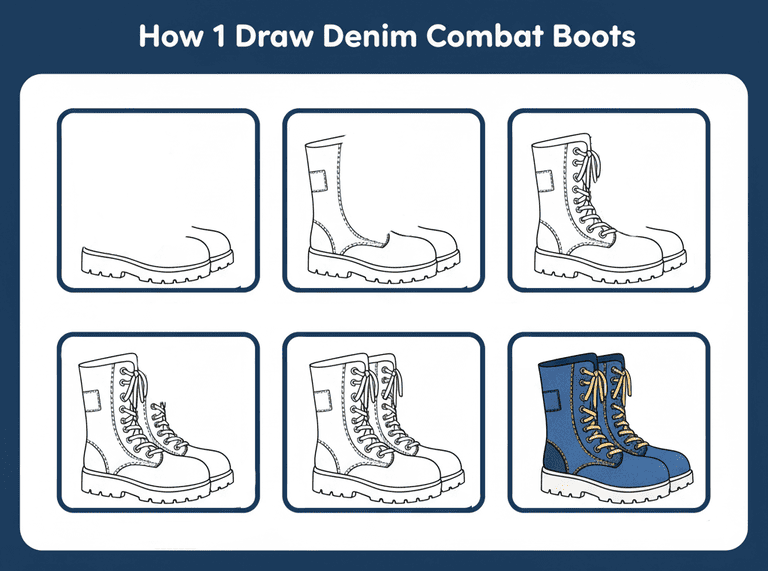 How 1 Draw Denim Combat Boots