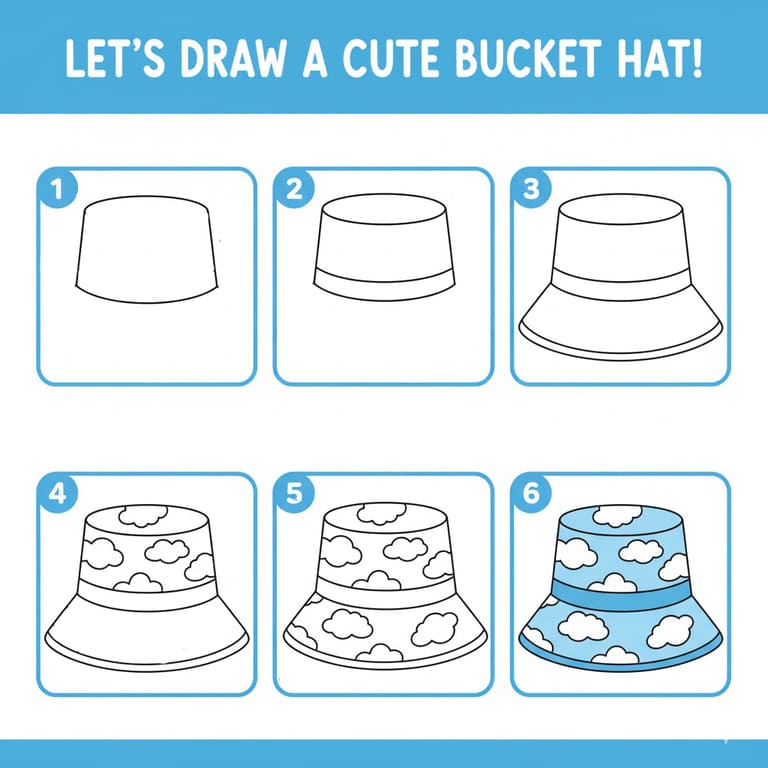 LET'S DRAW A CUTE BUCKET HAT!

1

2

3

4

5

6