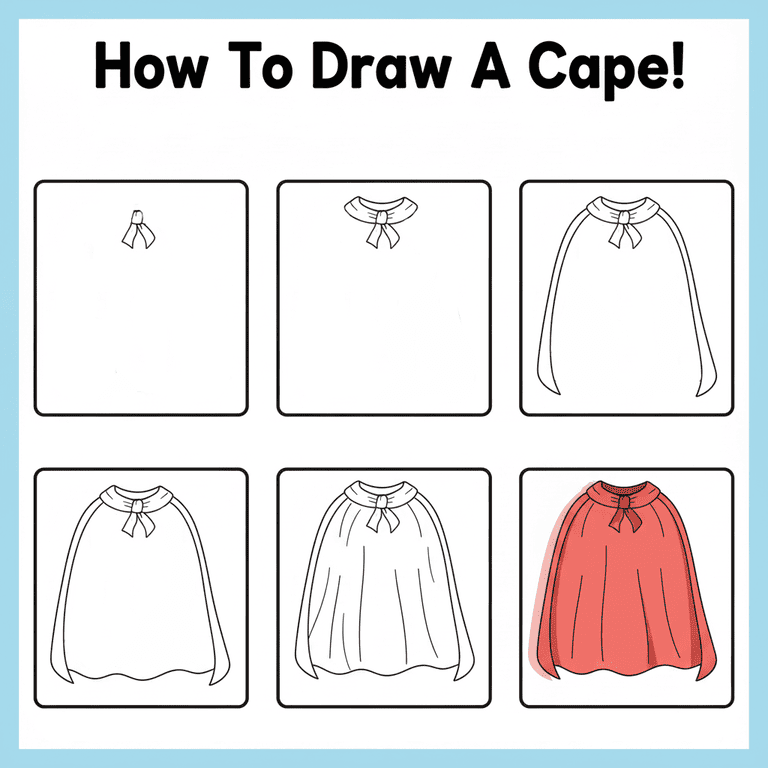 How To Draw A Cape!