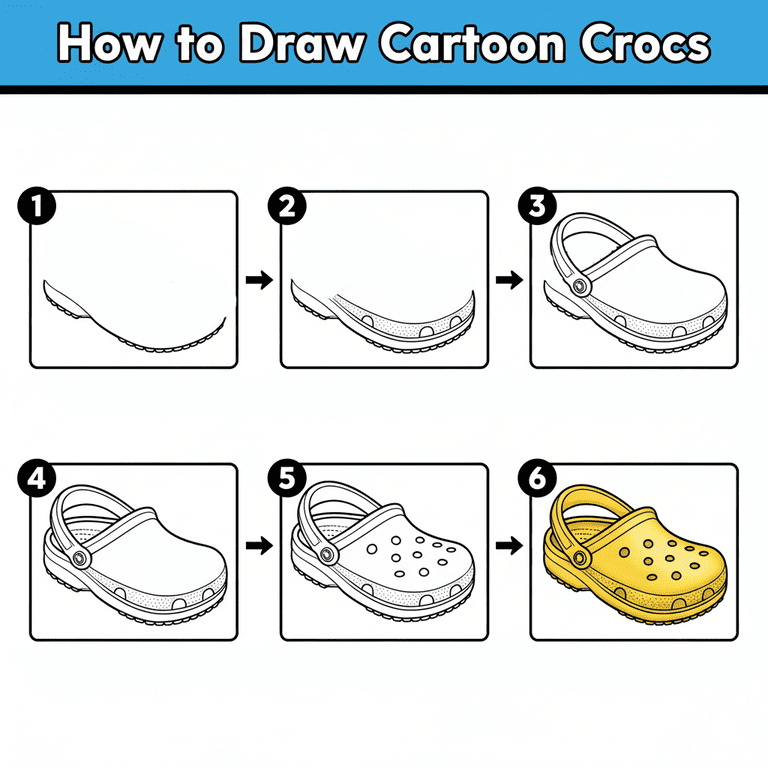 How to Draw Cartoon Crocs

1

2

3

4

5

6