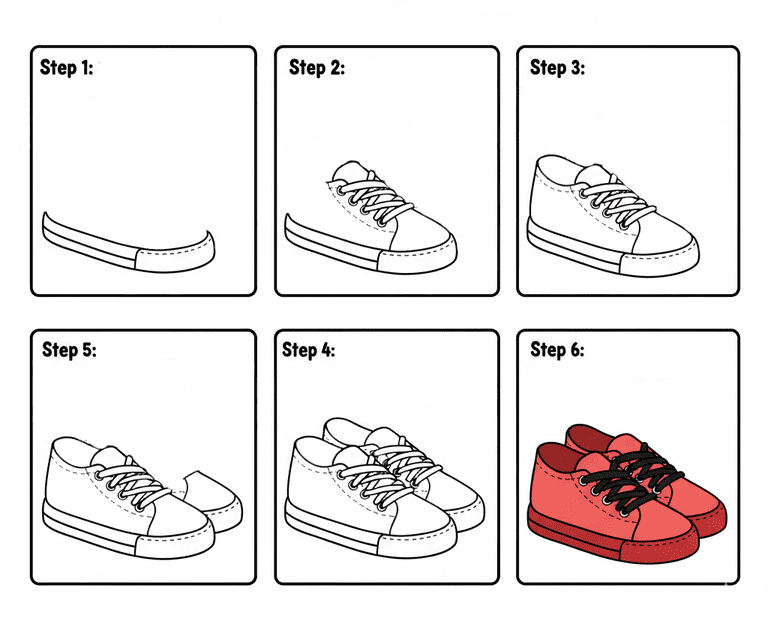 Step 1:

Step 2:

Step 3:

Step 5:

Step 4:

Step 6: