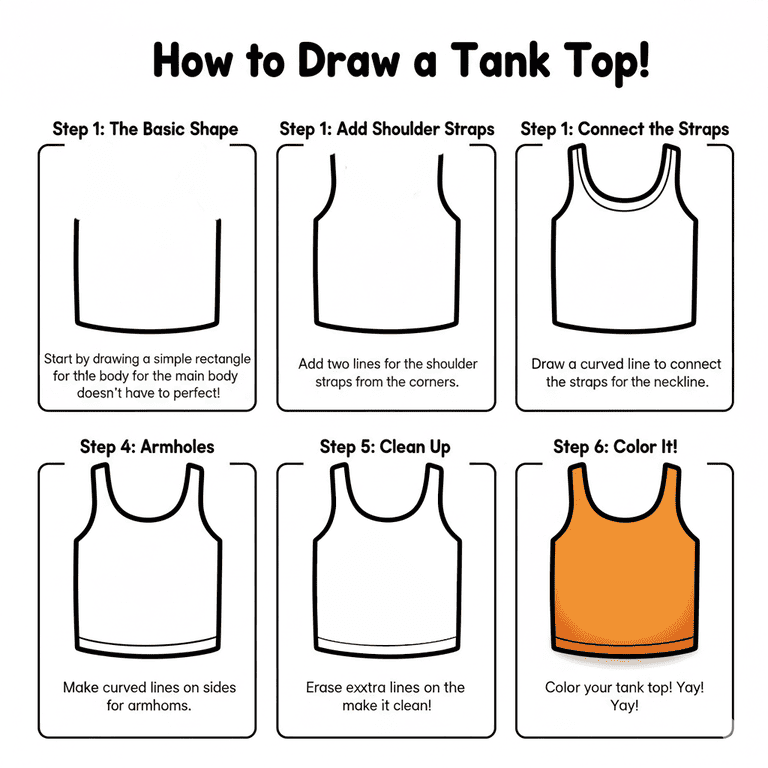 How to Draw a Tank Top!

Step 1: The Basic Shape

Start by drawing a simple rectangle for thle body for the main body doesn't have to perfect!

Step 1: Add Shoulder Straps

Add two lines for the shoulder straps from the corners.

Step 1: Connect the Straps

Draw a curved line to connect the straps for the neckline.

Step 4: Armholes

Make curved lines on sides for armhoms.

Step 5: Clean Up

Erase exxtra lines on the make it clean!

Step 6: Color It!

Color your tank top! Yay! Yay!