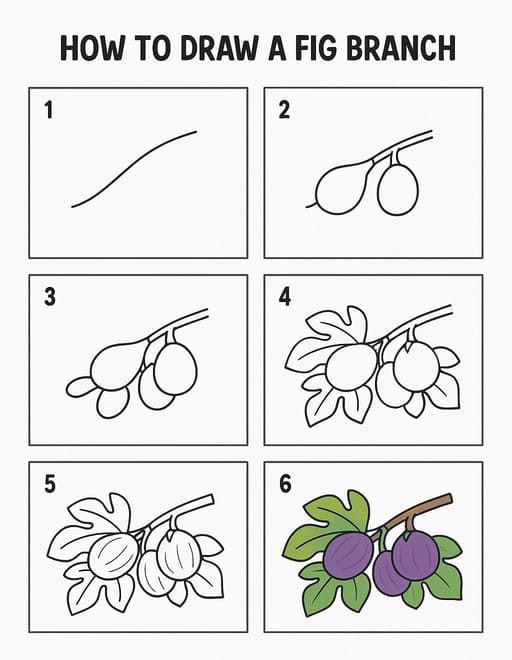 HOW TO DRAW A FIG BRANCH

1

2

3

4

5

6