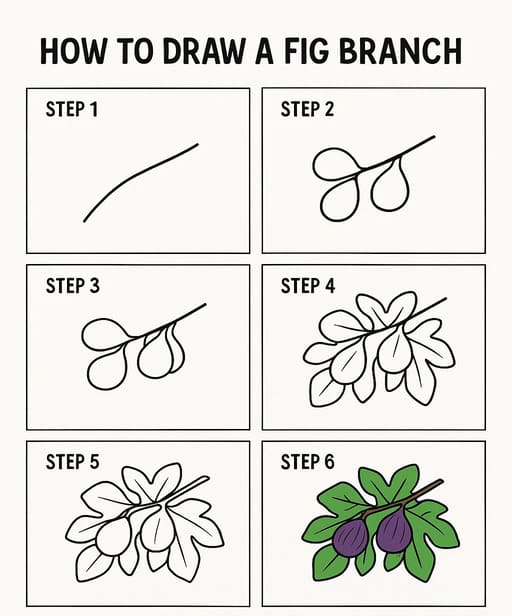 HOW TO DRAW A FIG BRANCH

STEP 1

STEP 2

STEP 3

STEP 4

STEP 5

STEP 6