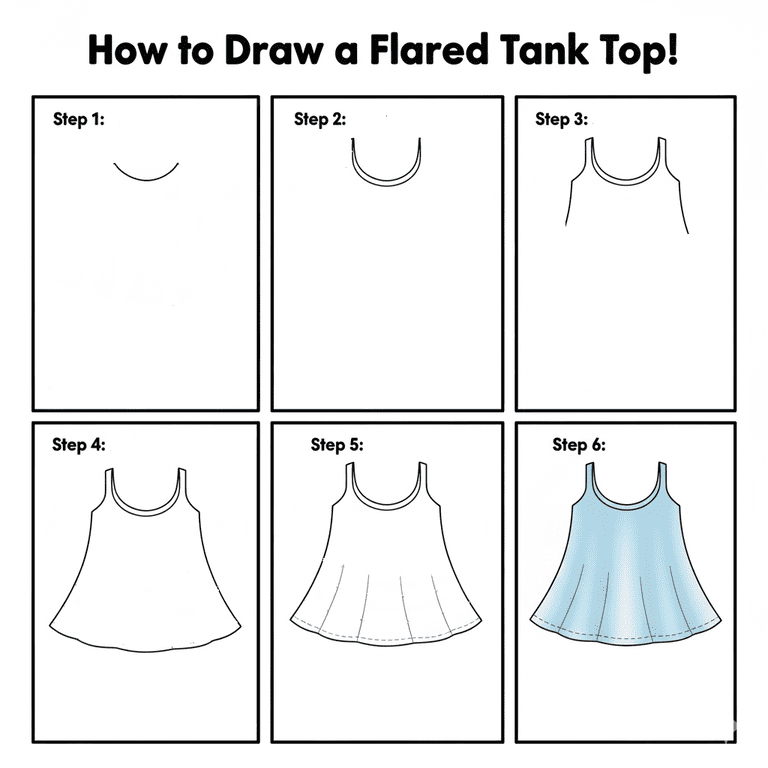 How to Draw a Flared Tank Top!

Step 1:

Step 2:

Step 3:

Step 4:

Step 5:

Step 6: