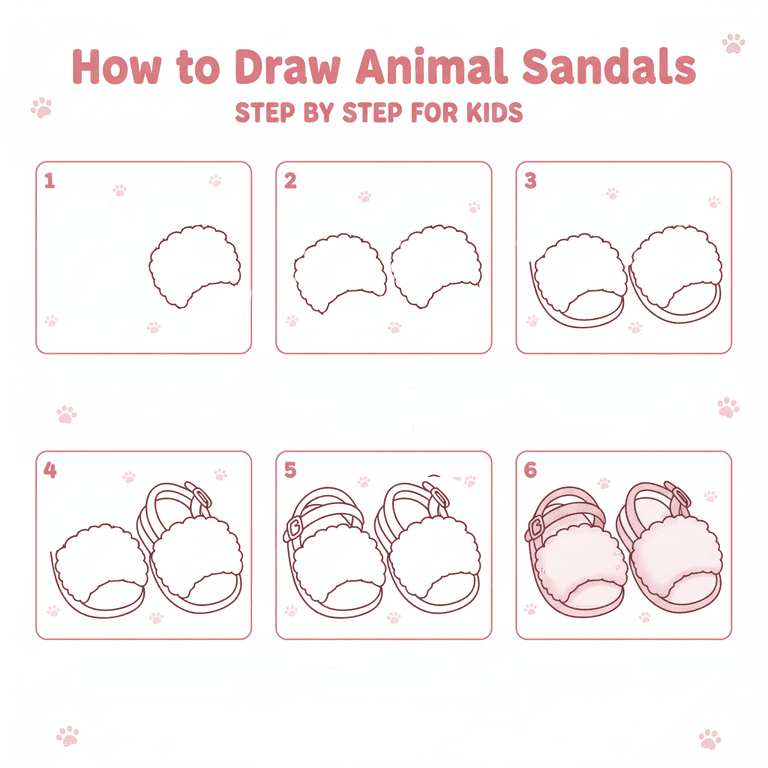 How to Draw Animal Sandals
STEP BY STEP FOR KIDS

1

2

3

4

5

6