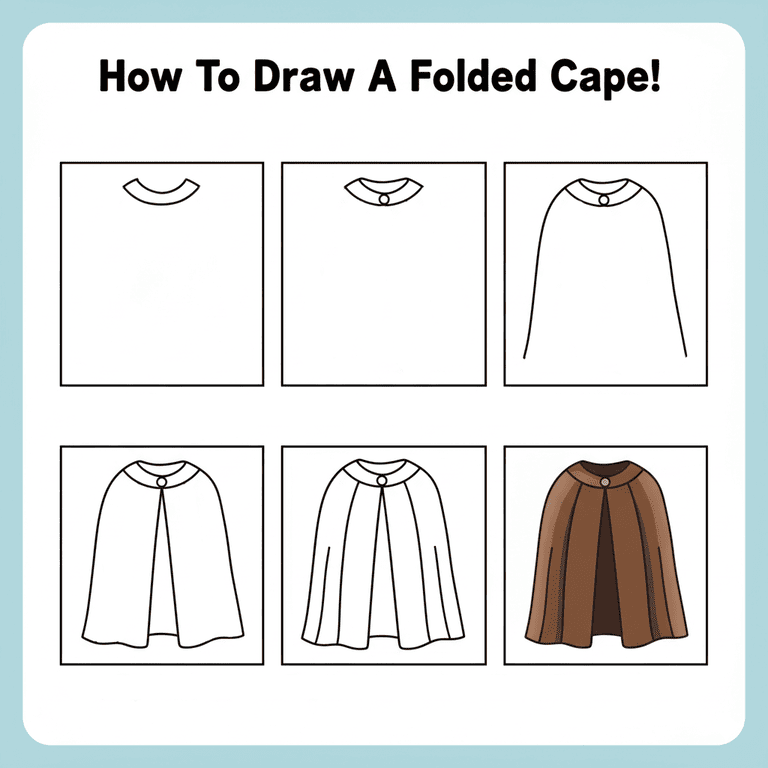 How To Draw A Folded Cape!