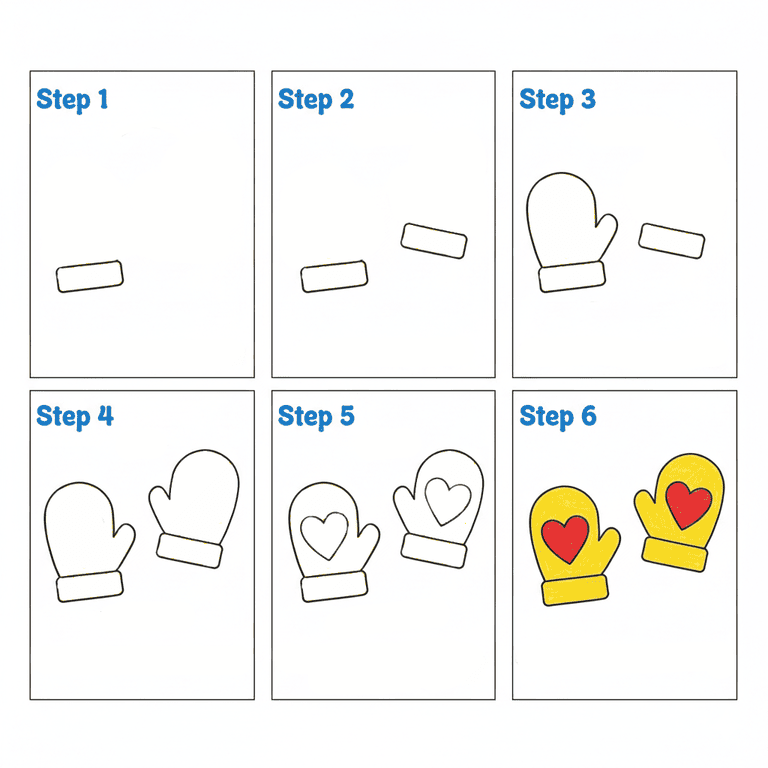 Step 1

Step 2

Step 3

Step 4

Step 5

Step 6