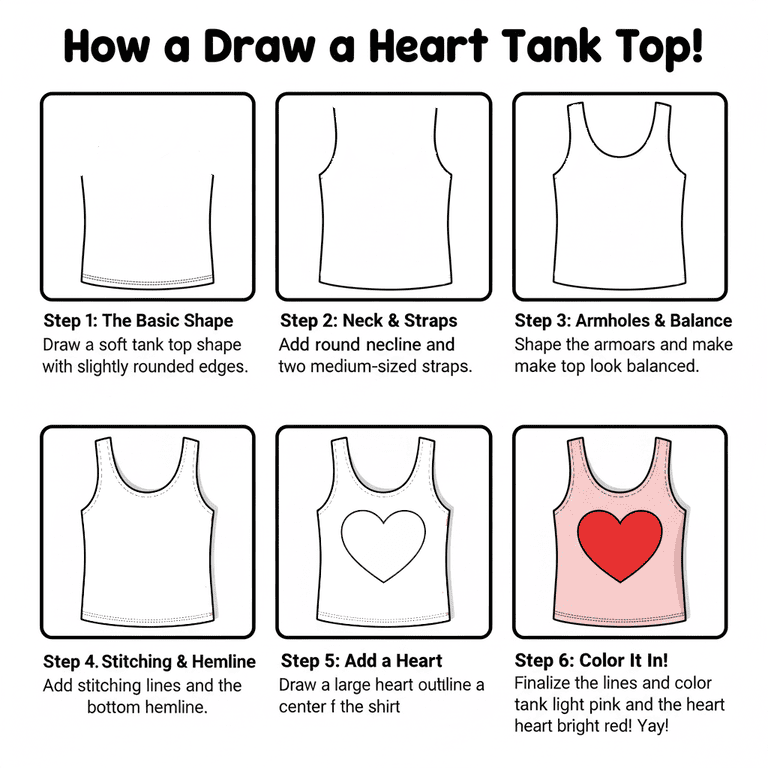 How a Draw a Heart Tank Top!

Step 1: The Basic Shape
Draw a soft tank top shape with slightly rounded edges.

Step 2: Neck & Straps
Add round necline and two medium-sized straps.

Step 3: Armholes & Balance
Shape the armoars and make make top look balanced.

Step 4. Stitching & Hemline
Add stitching lines and the bottom hemline.

Step 5: Add a Heart
Draw a large heart outtline a center f the shirt

Step 6: Color It In!
Finalize the lines and color tank light pink and the heart heart bright red! Yay!