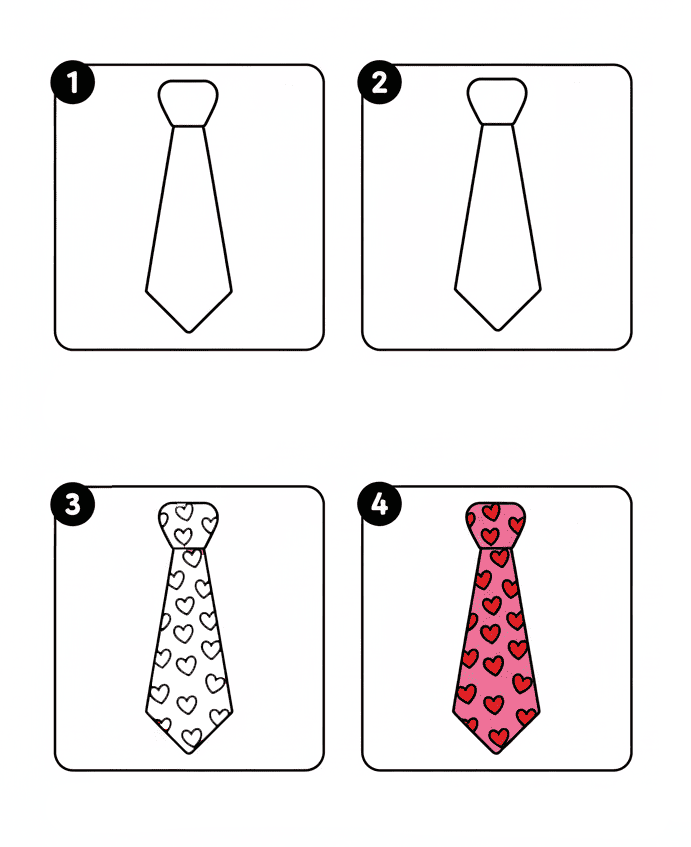 1

2

3

4