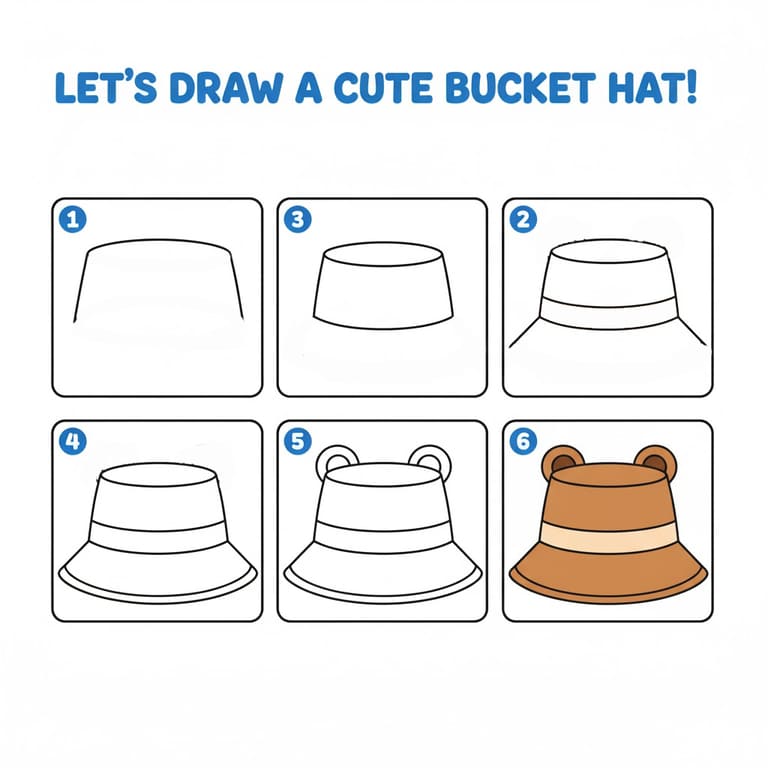 LET'S DRAW A CUTE BUCKET HAT!

1

3

2

4

5

6