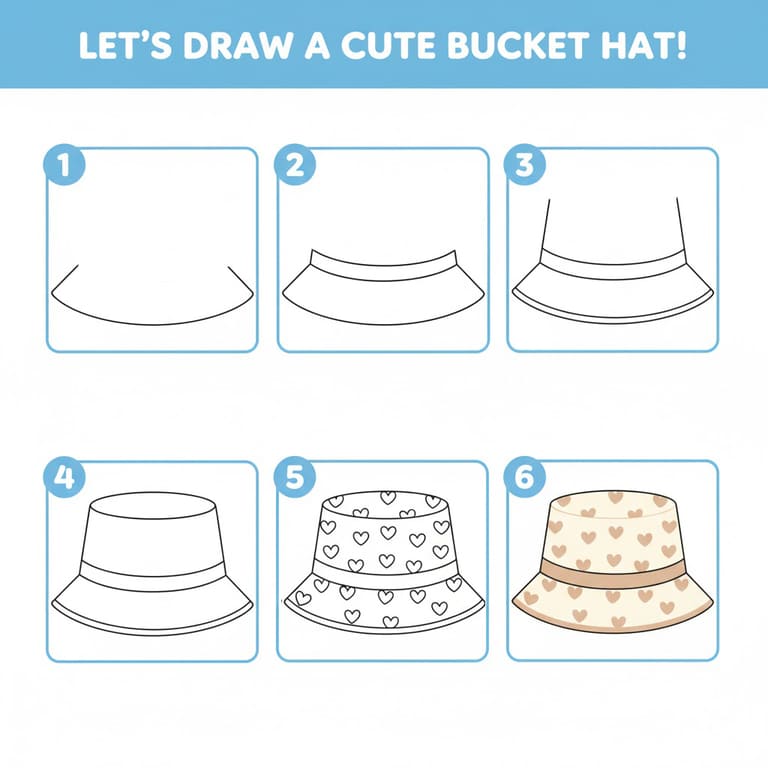 LET'S DRAW A CUTE BUCKET HAT!

1

2

3

4

5

6