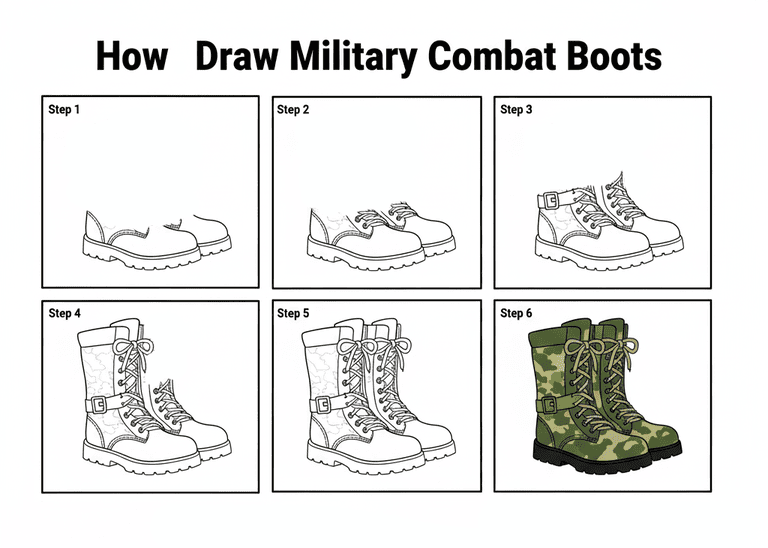 How Draw Military Combat Boots

Step 1

Step 2

Step 3

Step 4

Step 5

Step 6