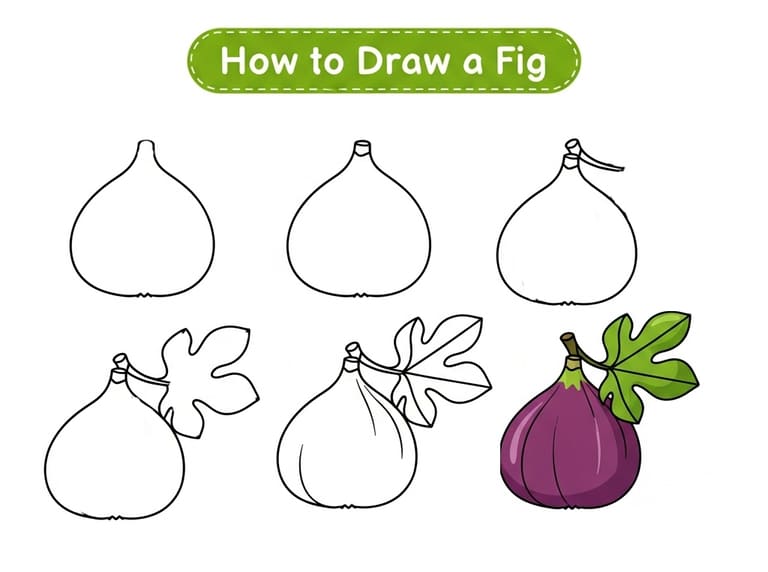 How to Draw a Fig