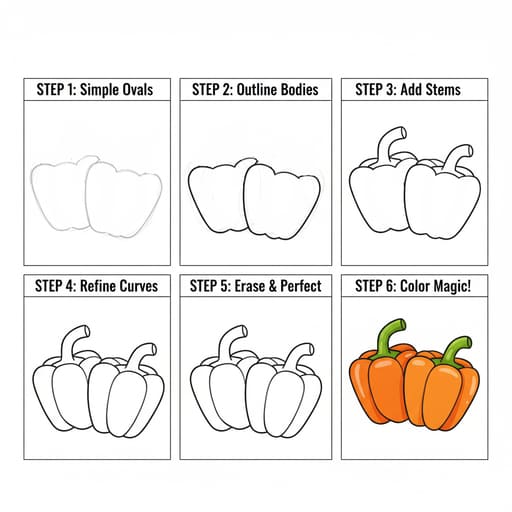 STEP 1: Simple Ovals

STEP 2: Outline Bodies

STEP 3: Add Stems

STEP 4: Refine Curves

STEP 5: Erase & Perfect

STEP 6: Color Magic!