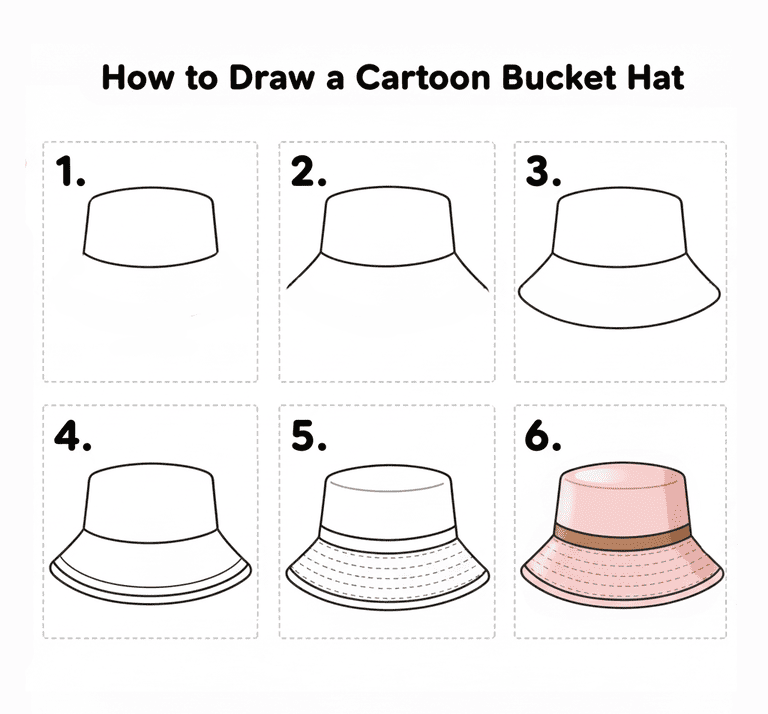 How to Draw a Cartoon Bucket Hat

1.

2.

3.

4.

5.

6.