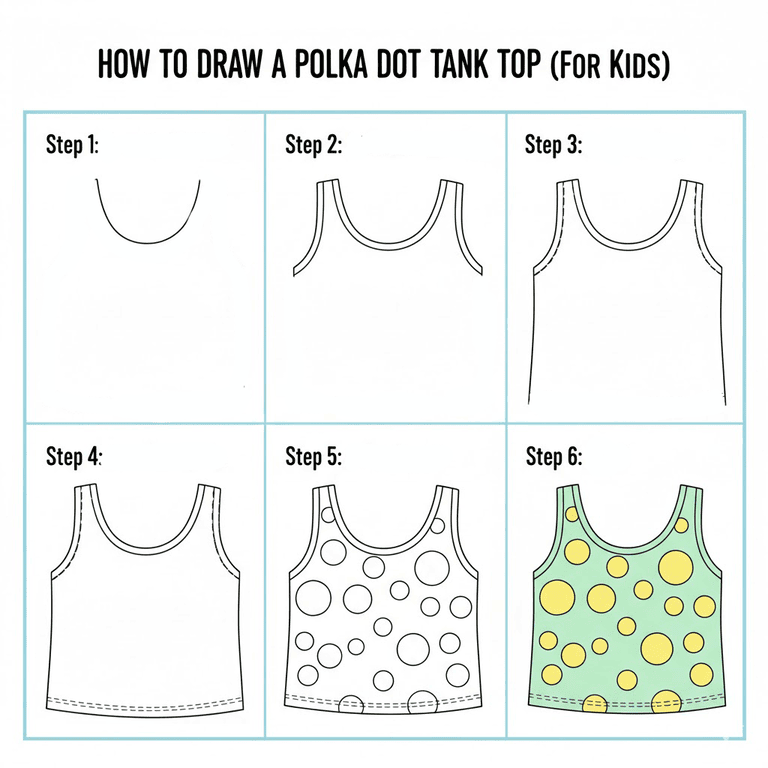 HOW TO DRAW A POLKA DOT TANK TOP (FOR KIDS)

Step 1:

Step 2:

Step 3:

Step 4:

Step 5:

Step 6: