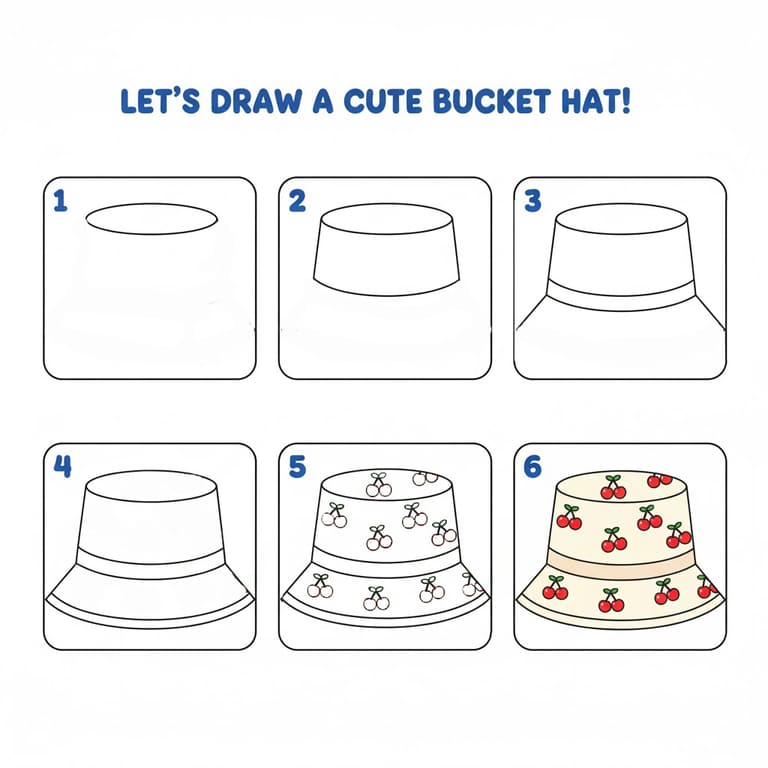 LET'S DRAW A CUTE BUCKET HAT!

1

2

3

4

5

6