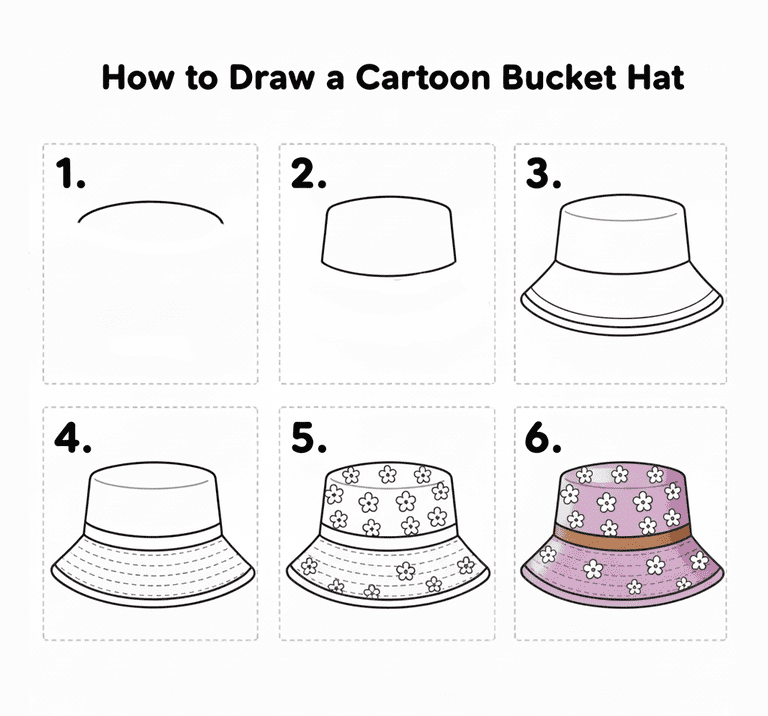 How to Draw a Cartoon Bucket Hat

1.

2.

3.

4.

5.

6.