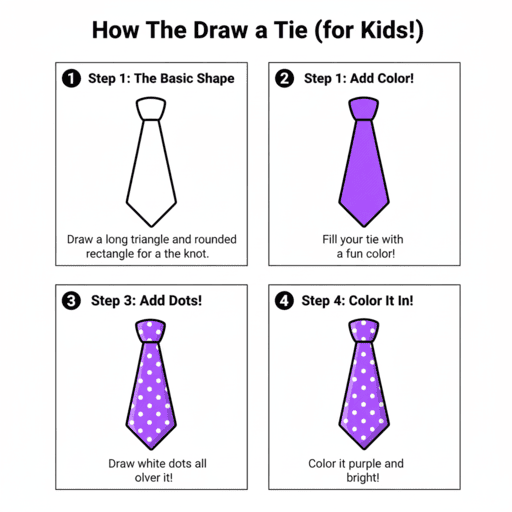 How The Draw a Tie (for Kids!)

1 Step 1: The Basic Shape

Draw a long triangle and rounded rectangle for a the knot.

2 Step 1: Add Color!

Fill your tie with a fun color!

3 Step 3: Add Dots!

Draw white dots all olver it!

4 Step 4: Color It In!

Color it purple and bright!