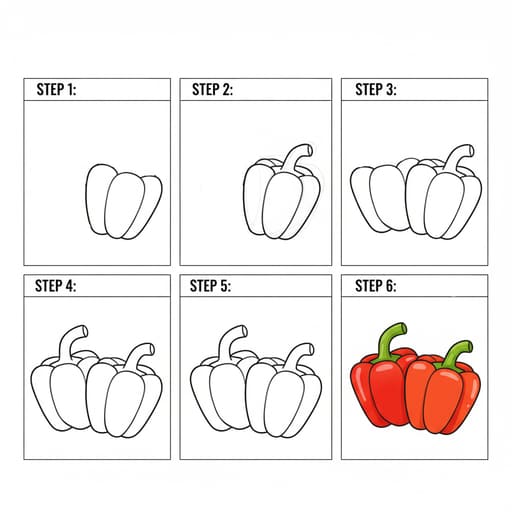 STEP 1:

STEP 2:

STEP 3:

STEP 4:

STEP 5:

STEP 6: