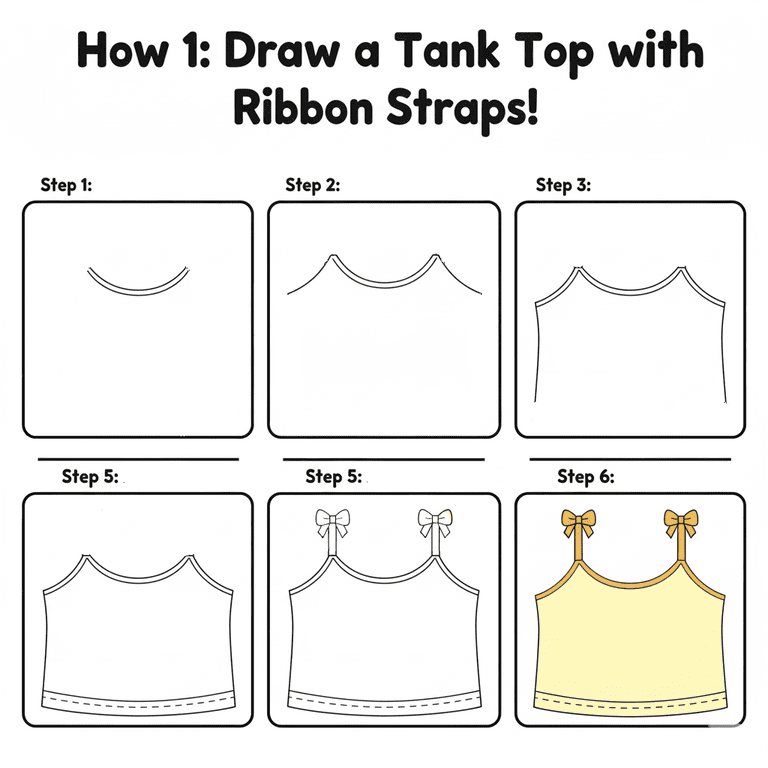 How 1: Draw a Tank Top with Ribbon Straps!

Step 1:

Step 2:

Step 3:

Step 5:

Step 5:

Step 6: