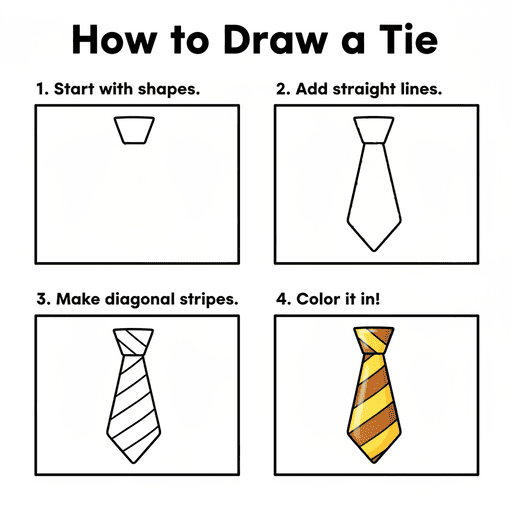 How to Draw a Tie

1. Start with shapes.

2. Add straight lines.

3. Make diagonal stripes.

4. Color it in!