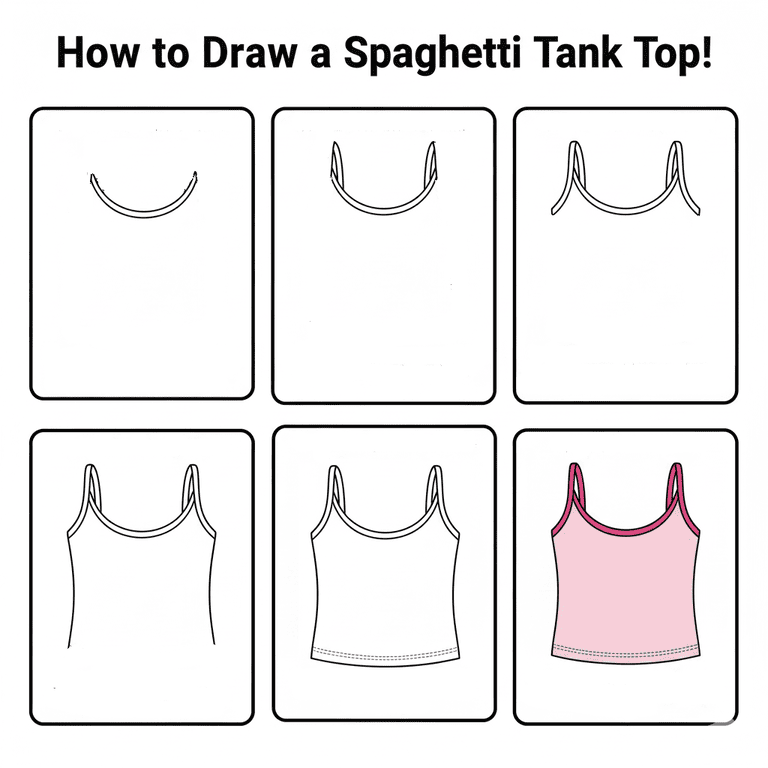 How to Draw a Spaghetti Tank Top!