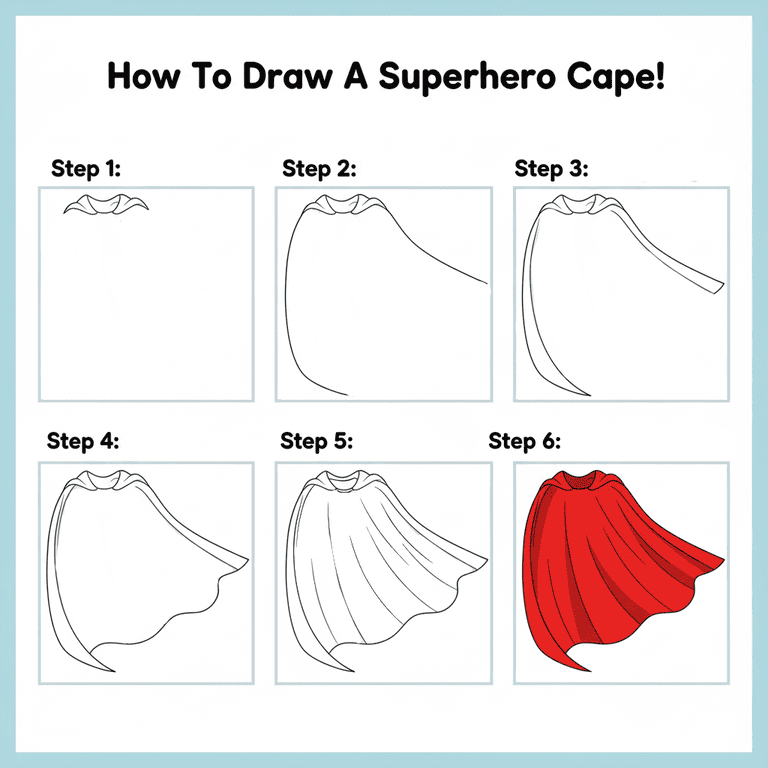 How To Draw A Superhero Cape!

Step 1:

Step 2:

Step 3:

Step 4:

Step 5:

Step 6: