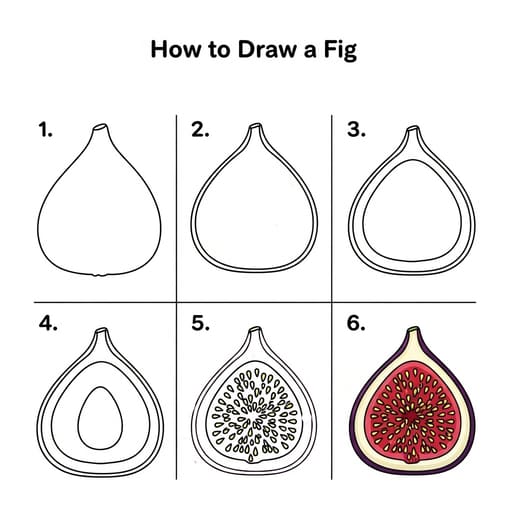 How to Draw a Fig

1.

2.

3.

4.

5.

6.