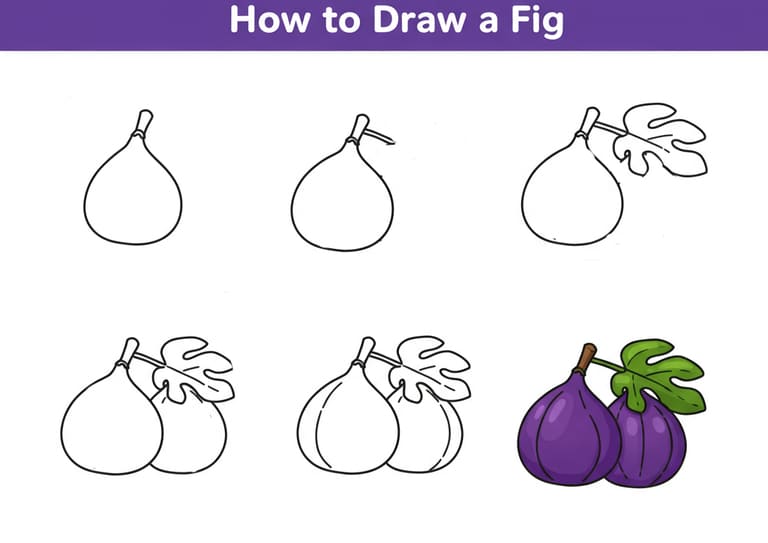 How to Draw a Fig