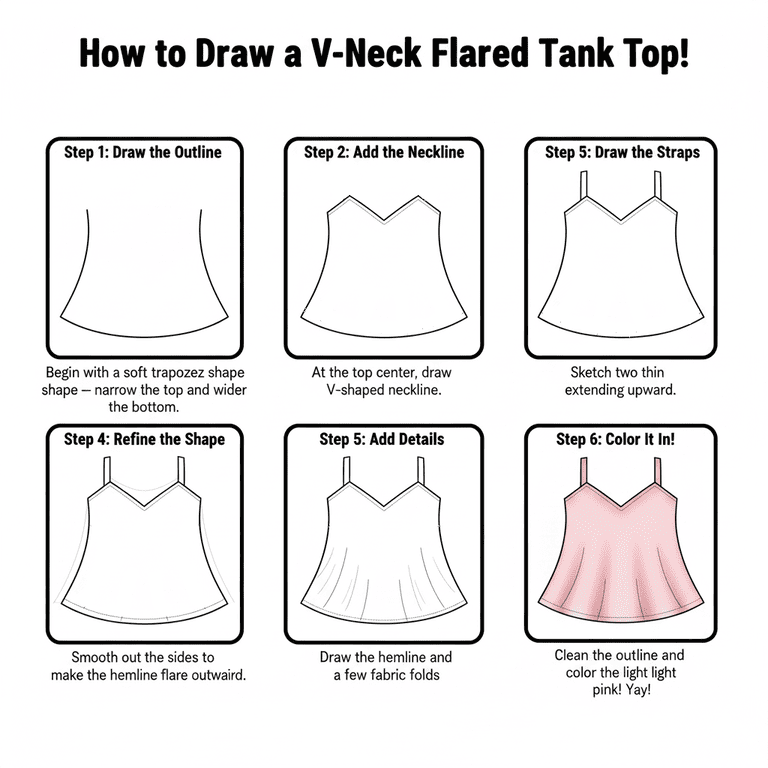 How to Draw a V-Neck Flared Tank Top!

Step 1: Draw the Outline

Begin with a soft trapozez shape shape — narrow the top and wider the bottom.

Step 2: Add the Neckline

At the top center, draw V-shaped neckline.

Step 5: Draw the Straps

Sketch two thin extending upward.

Step 4: Refine the Shape

Smooth out the sides to make the hemline flare outwaird.

Step 5: Add Details

Draw the hemline and a few fabric folds

Step 6: Color It In!

Clean the outline and color the light light pink! Yay!