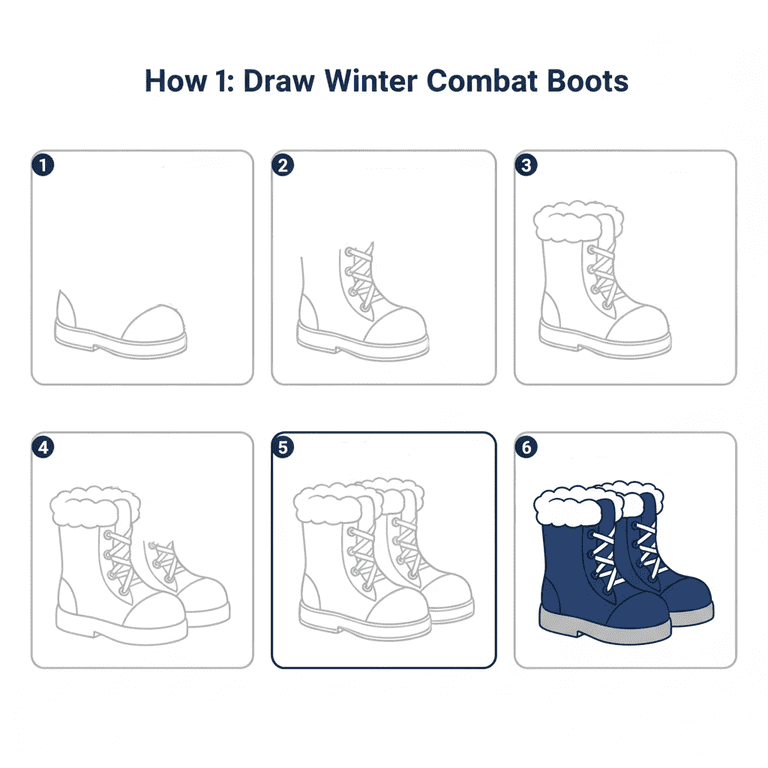 How 1: Draw Winter Combat Boots

1

2

3

4

5

6