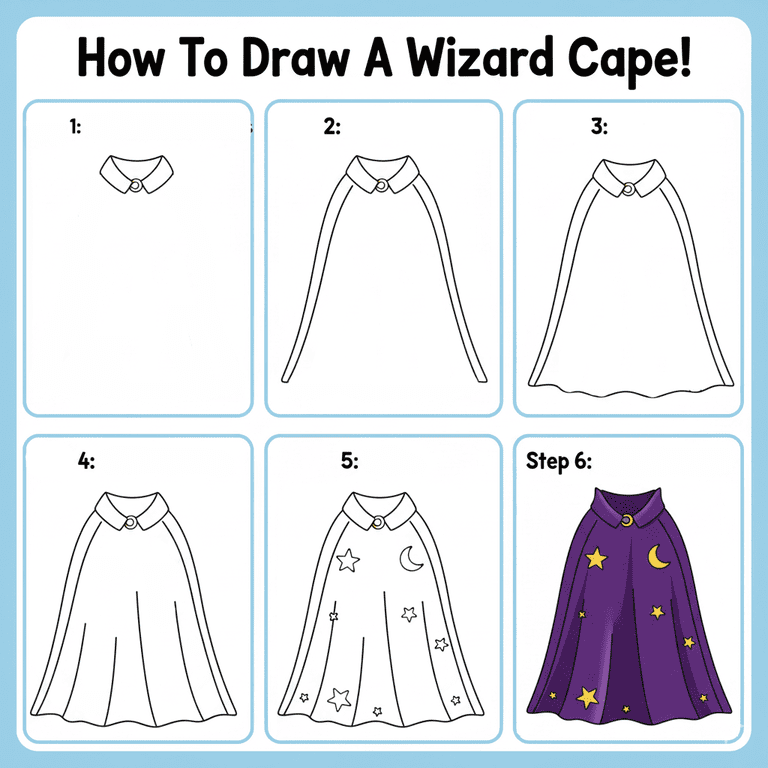 How To Draw A Wizard Cape!

1:

2:

3:

4:

5:

Step 6: