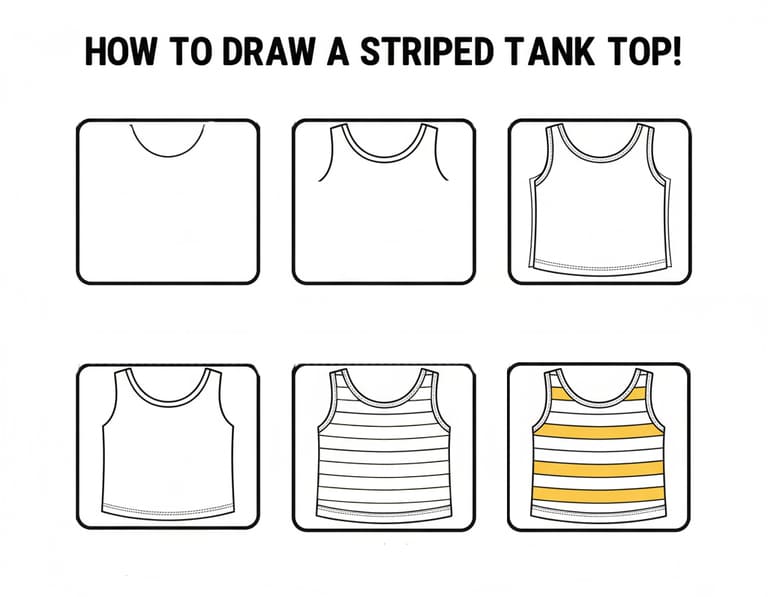 HOW TO DRAW A STRIPED TANK TOP!