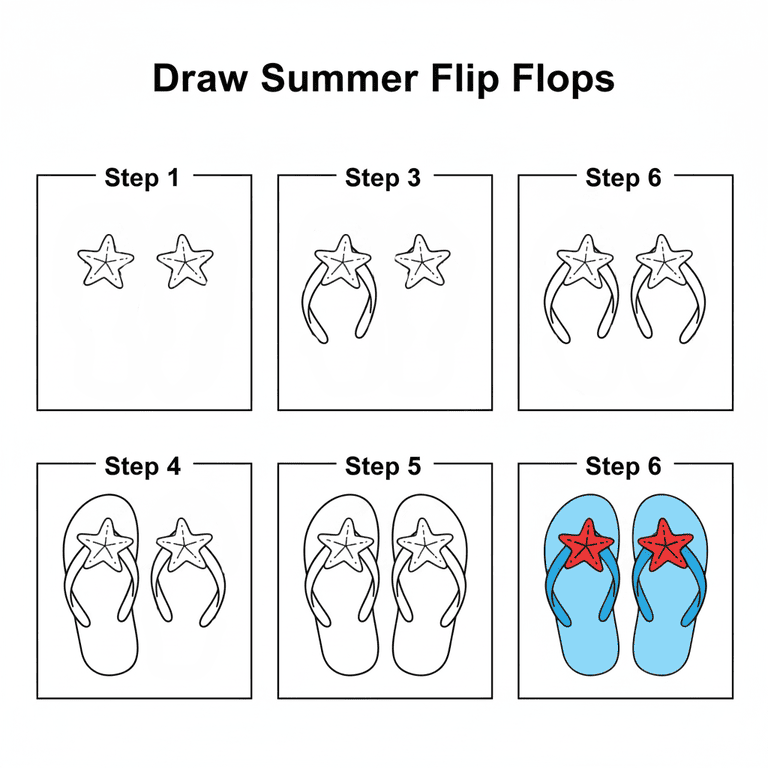 Draw Summer Flip Flops

Step 1

Step 3

Step 6

Step 4

Step 5

Step 6