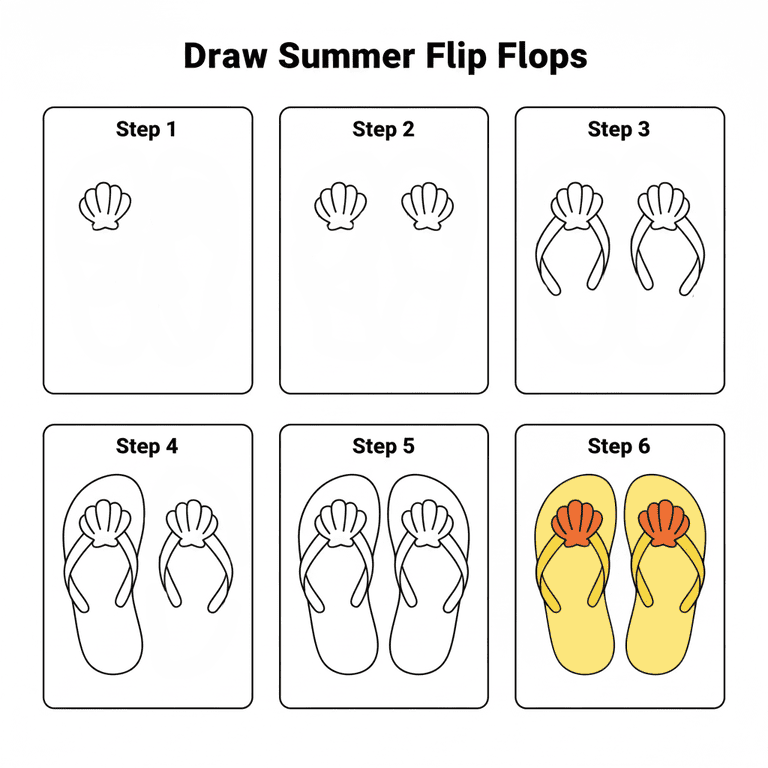 Draw Summer Flip Flops

Step 1

Step 2

Step 3

Step 4

Step 5

Step 6