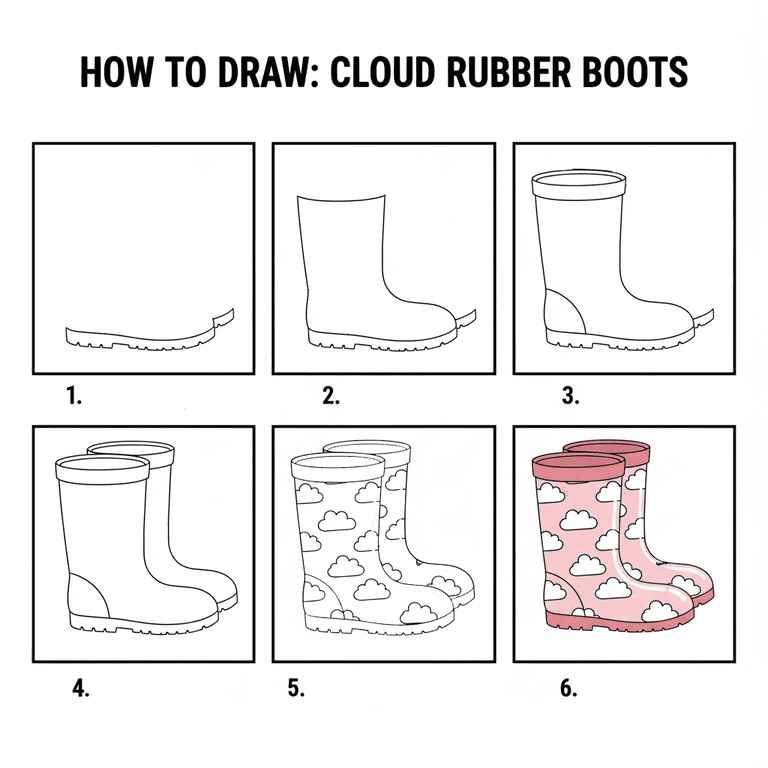 HOW TO DRAW: CLOUD RUBBER BOOTS

1.

2.

3.

4.

5.

6.