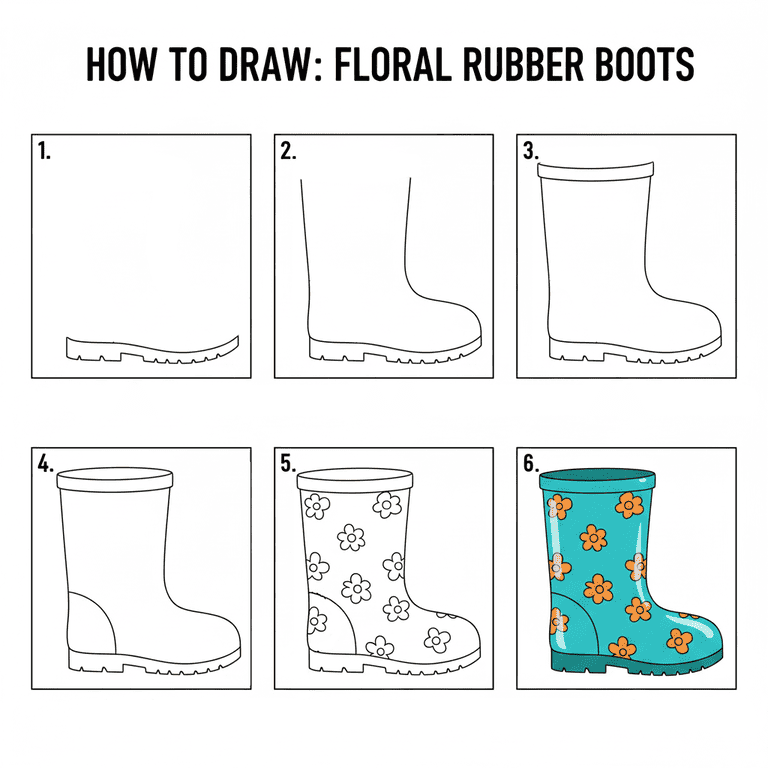 HOW TO DRAW: FLORAL RUBBER BOOTS

1.

2.

3.

4.

5.

6.