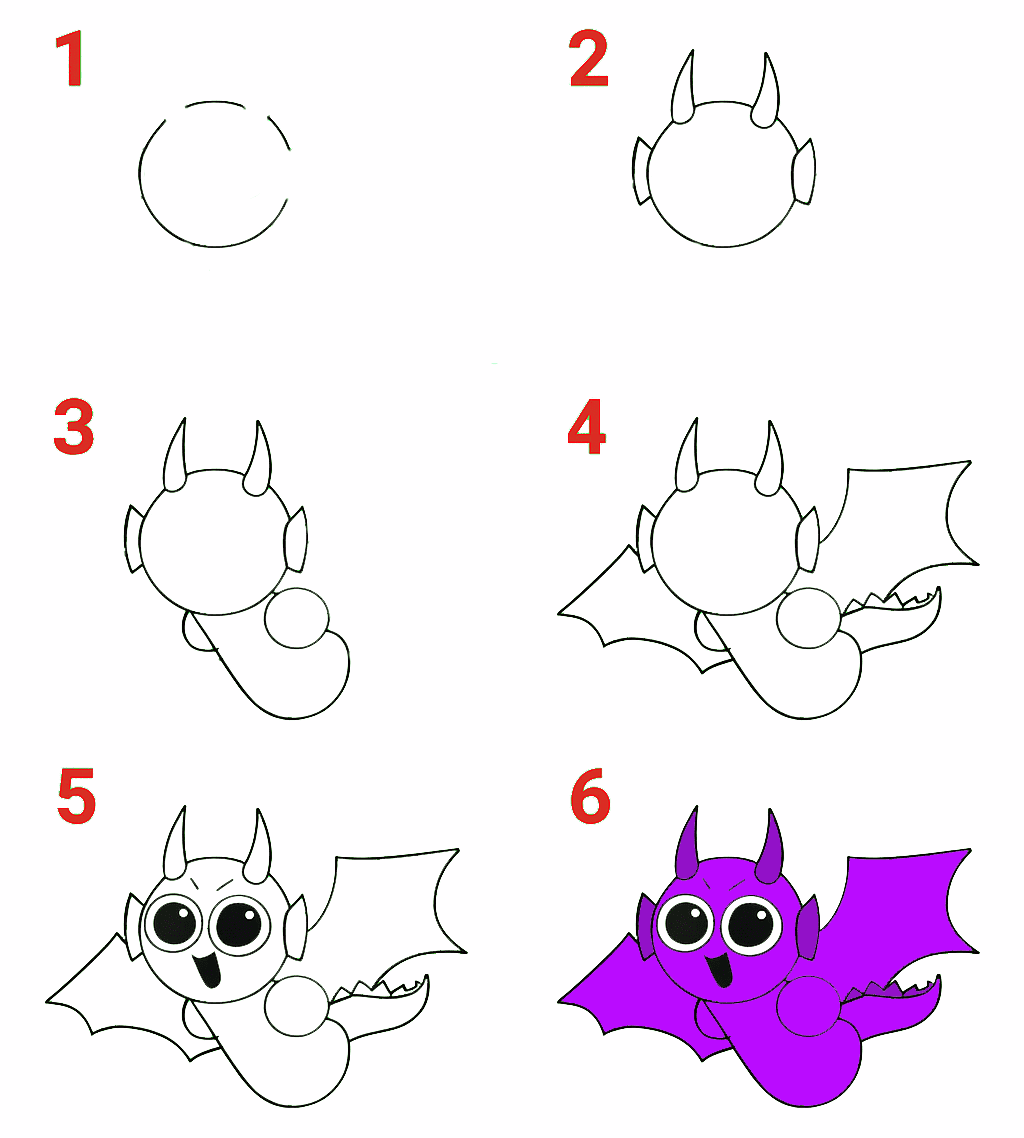 1

2

3

4

5

6