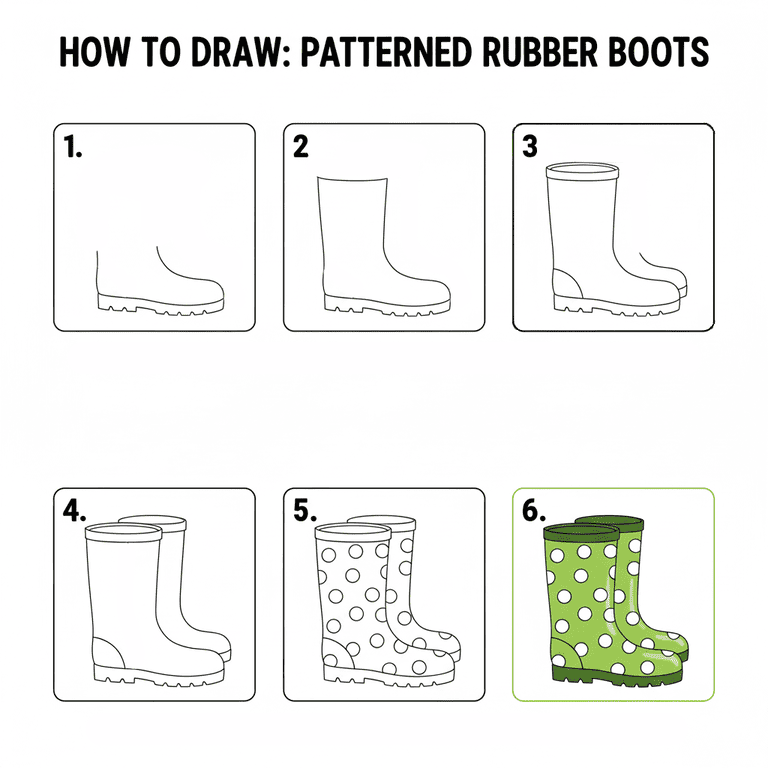 HOW TO DRAW: PATTERNED RUBBER BOOTS

1.

2

3

4.

5.

6.