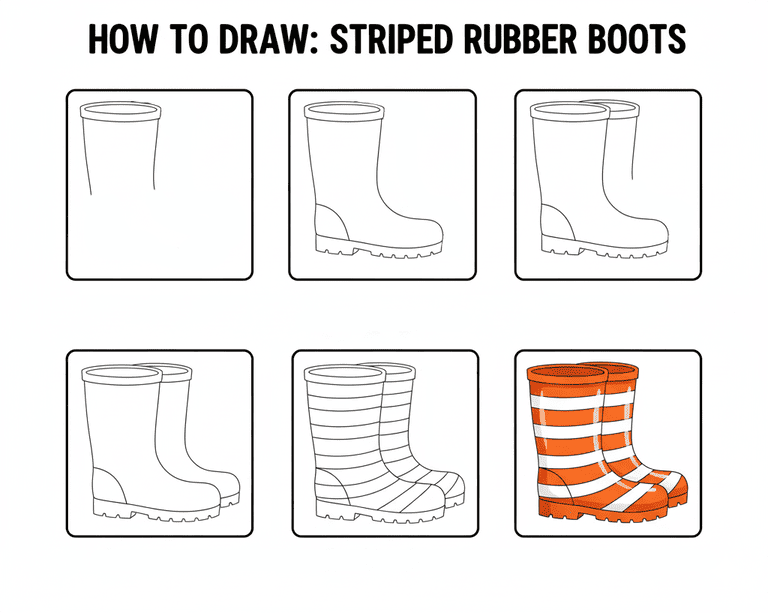 HOW TO DRAW: STRIPED RUBBER BOOTS