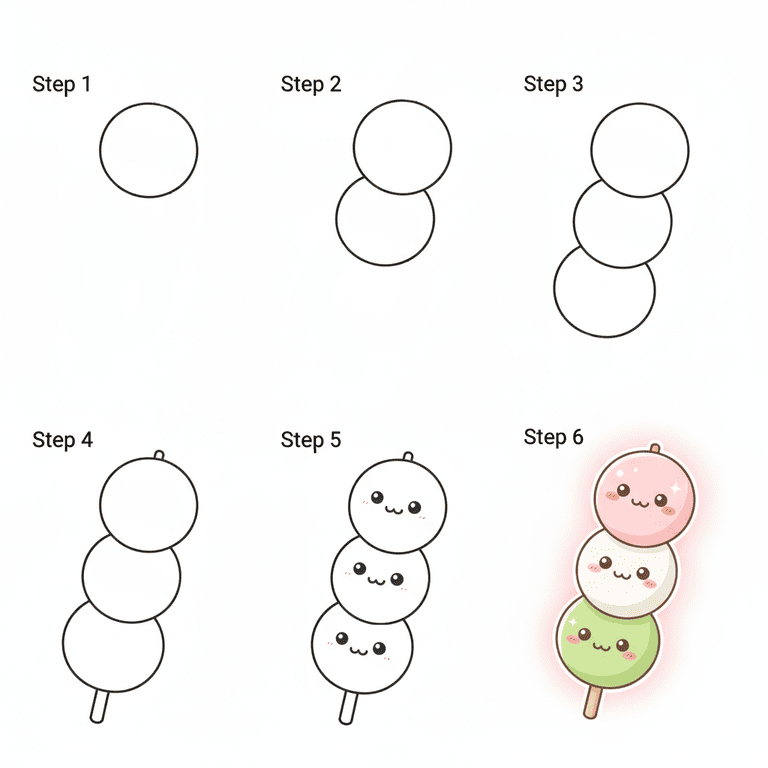 Step 1

Step 2

Step 3

Step 4

Step 5

Step 6