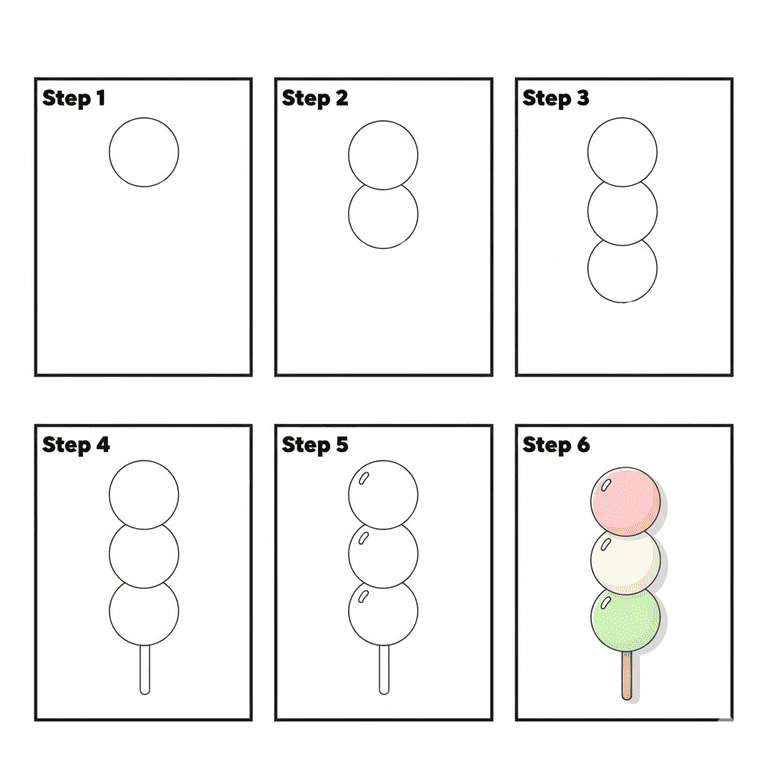 Step 1

Step 2

Step 3

Step 4

Step 5

Step 6