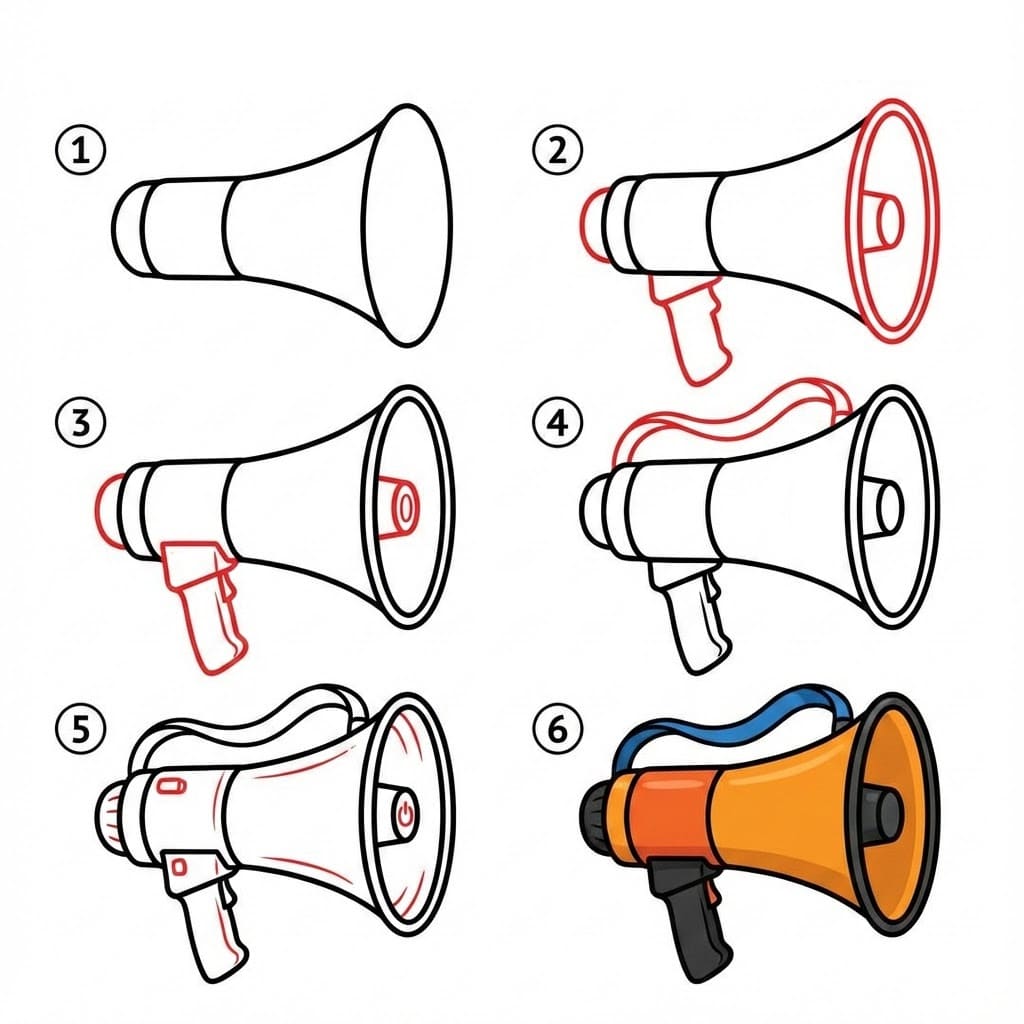 ①
②
③
④
⑤
⑥