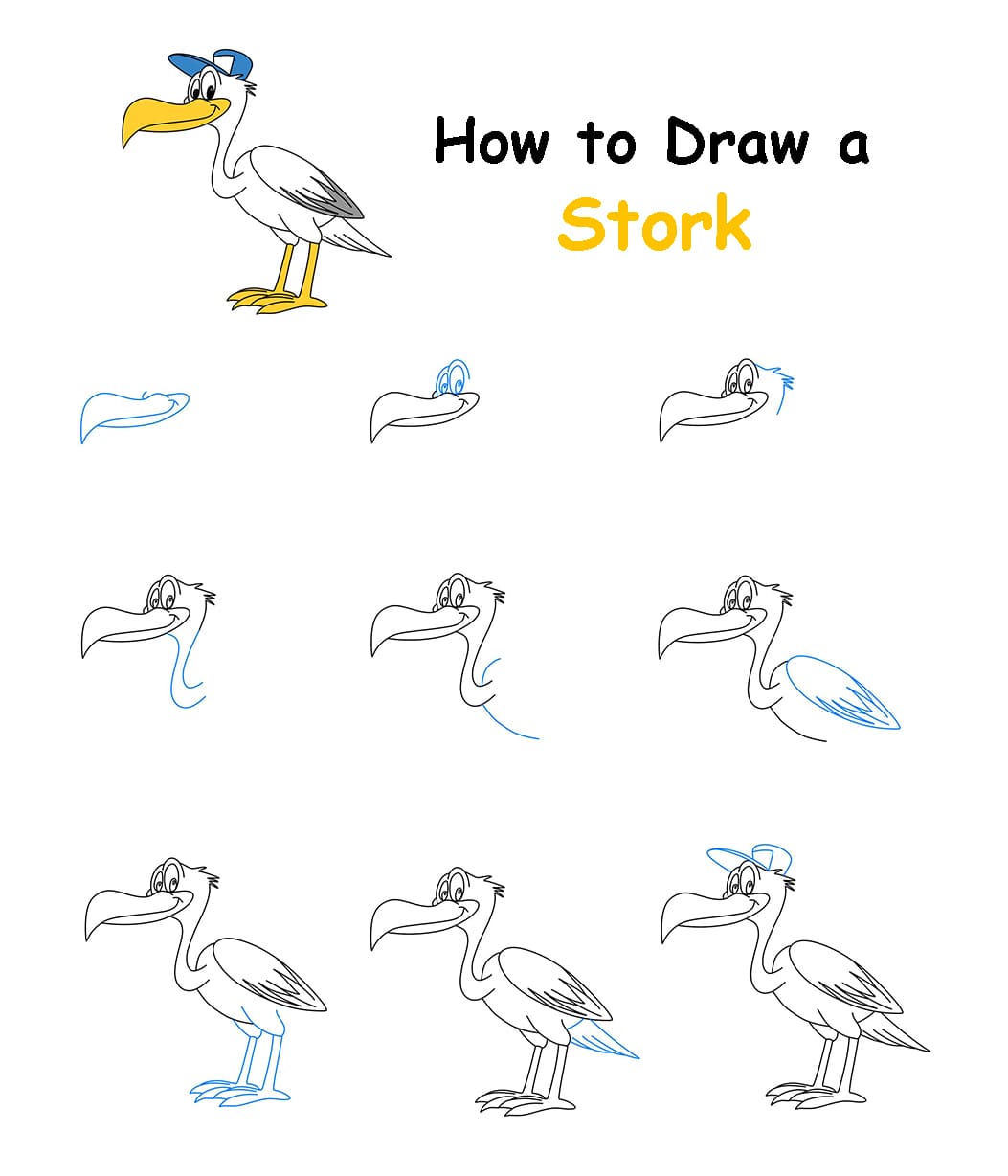 How to Draw a
Stork