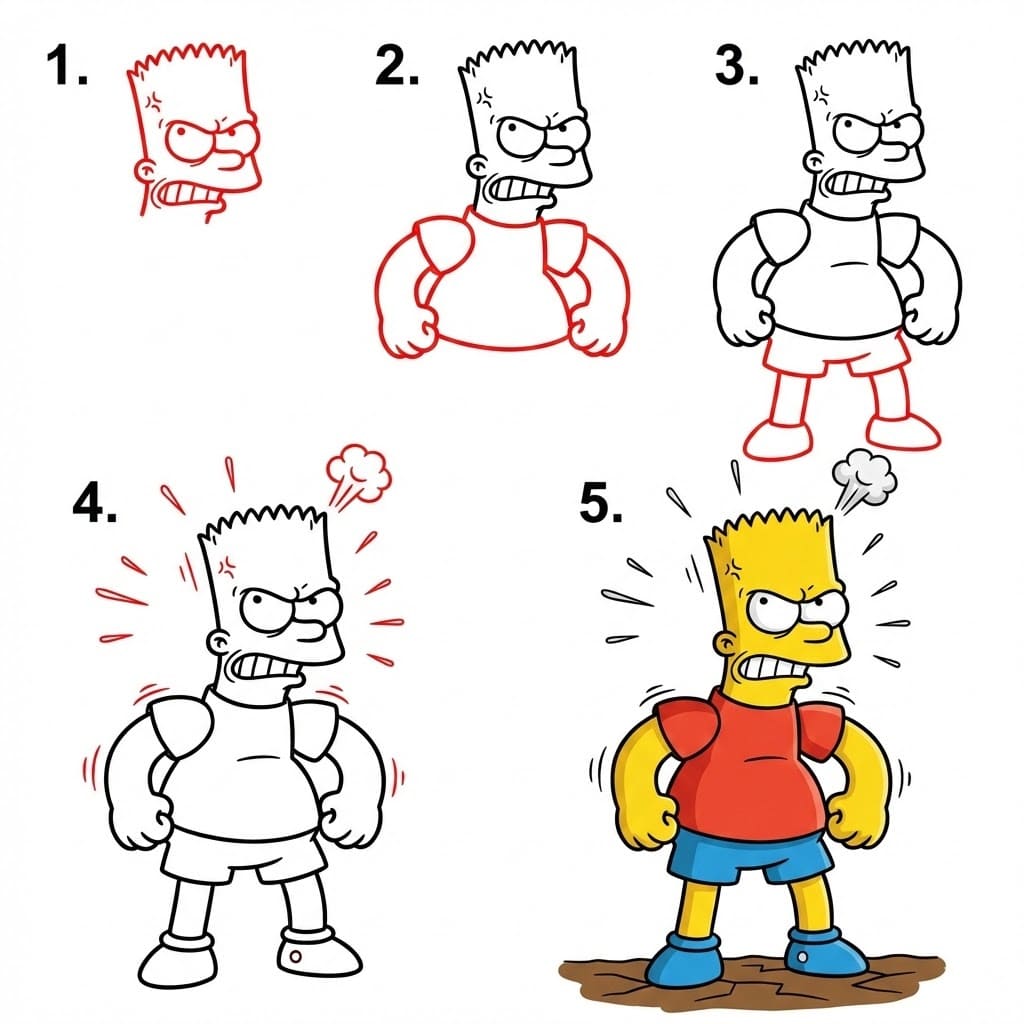 1.

2.

3.

4.

5.