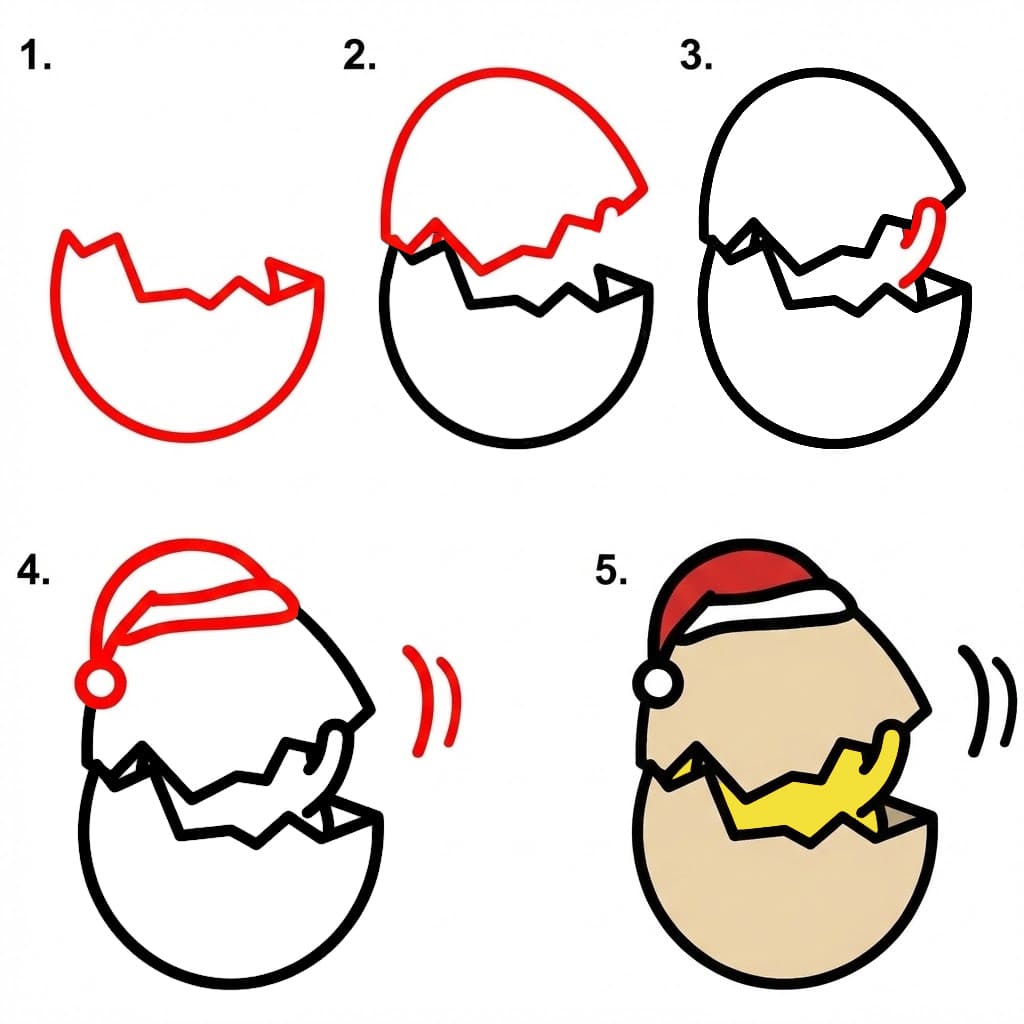 1.
2.
3.
4.
5.