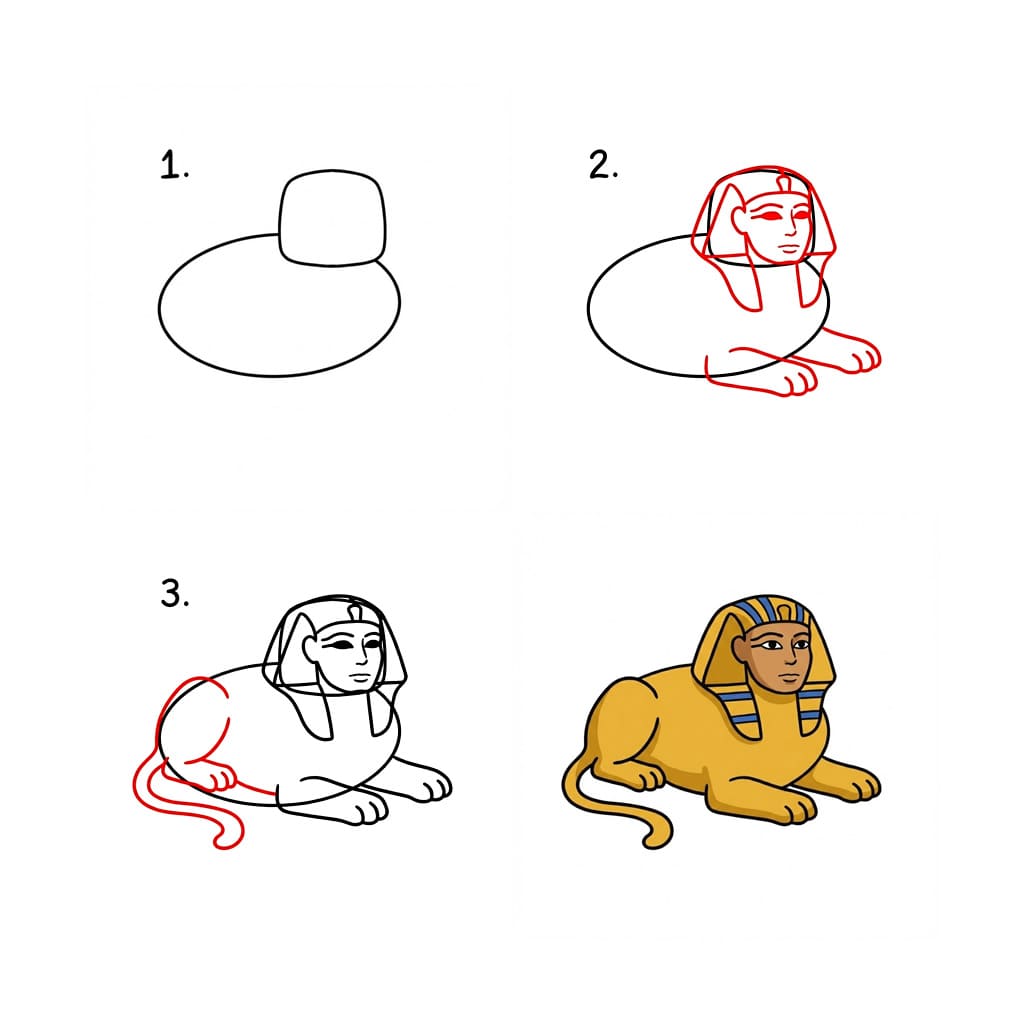 1.

2.

3.